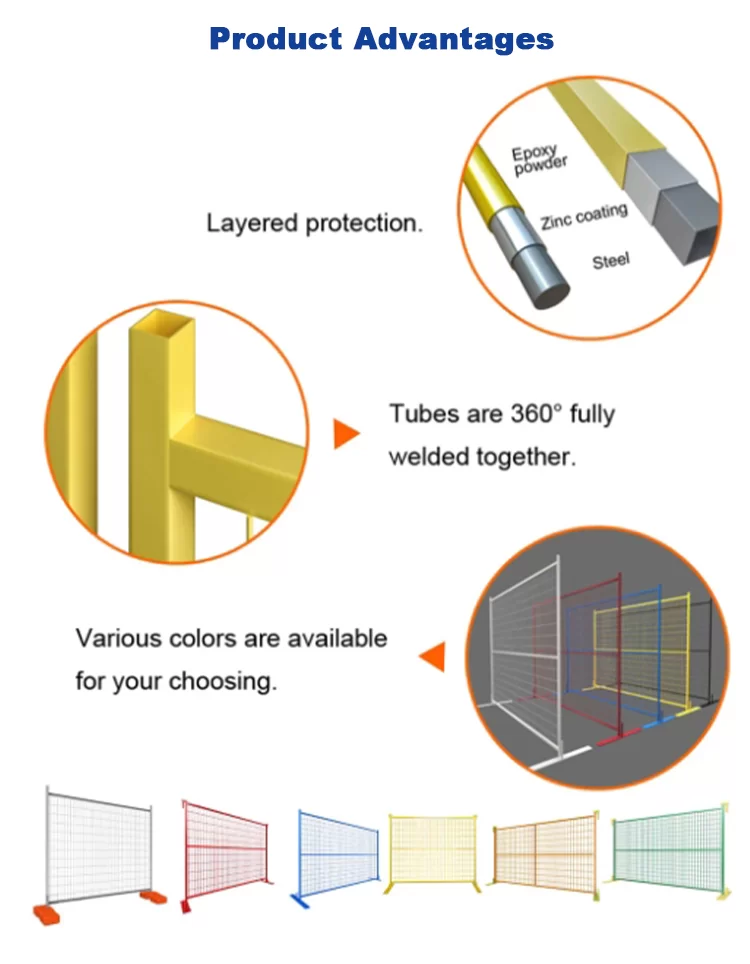 Product Advantages

Layered protection.

Epoxy powder

Zinc coating

Steel

Tubes are 360° fully welded together.

Various colors are available for your choosing.